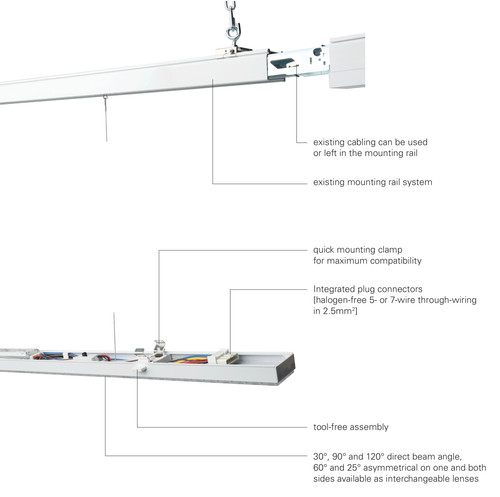 existing cabling can be used or left in the mounting rail

existing mounting rail system

quick mounting clamp for maximum compatibility

Integrated plug connectors [halogen-free 5- or 7-wire through-wiring in 2.5mm²]

tool-free assembly

30°, 90° and 120° direct beam angle, 60° and 25° asymmetrical on one and both sides available as interchangeable lenses