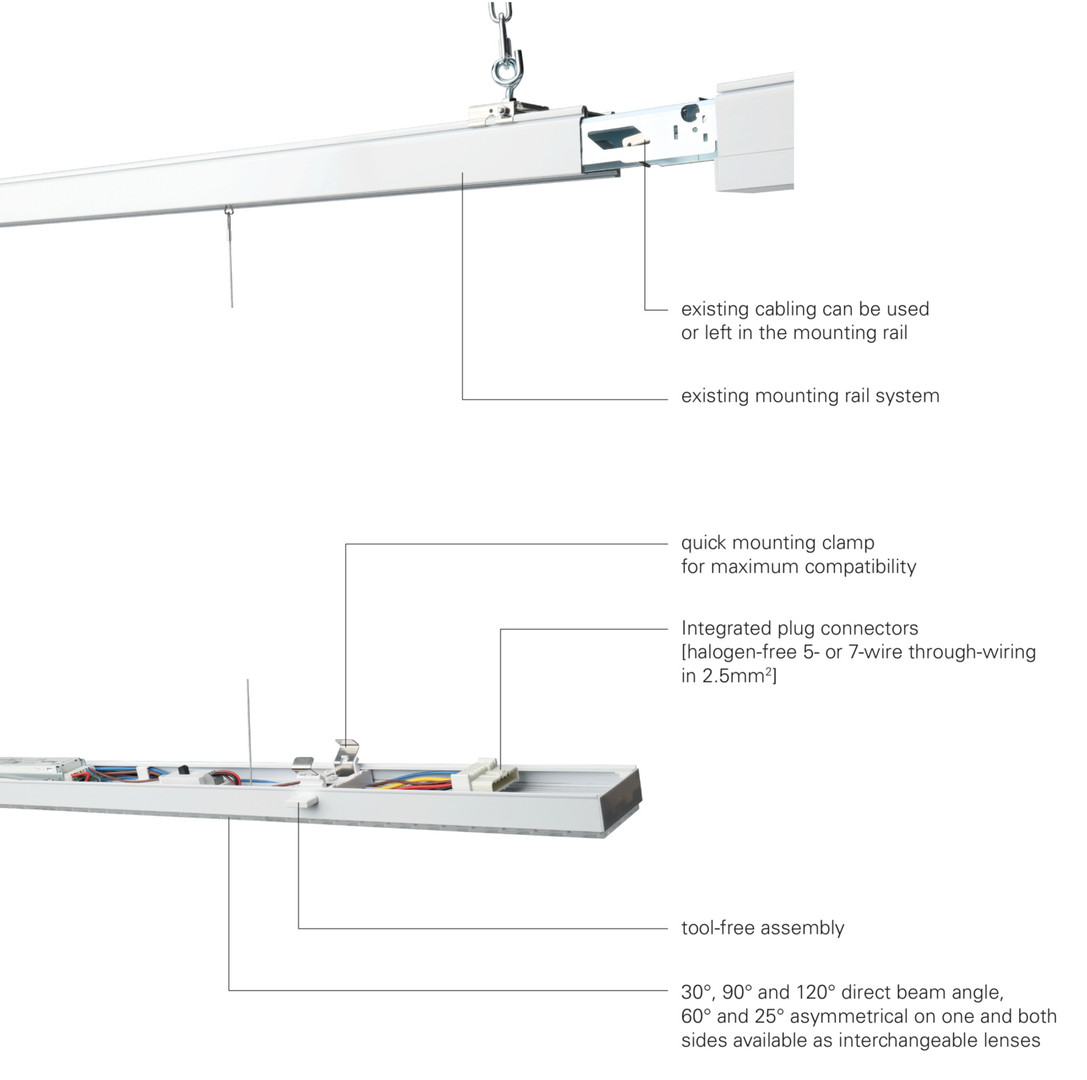 existing cabling can be used or left in the mounting rail

existing mounting rail system

quick mounting clamp for maximum compatibility

Integrated plug connectors [halogen-free 5- or 7-wire through-wiring in 2.5mm$^2$]

tool-free assembly

30°, 90° and 120° direct beam angle, 60° and 25° asymmetrical on one and both sides available as interchangeable lenses