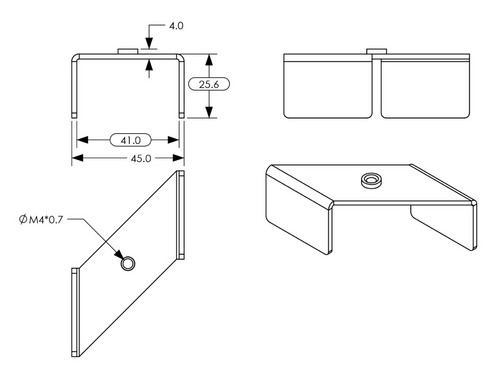 4.0

25.6

41.0

45.0

Ø M4*0.7