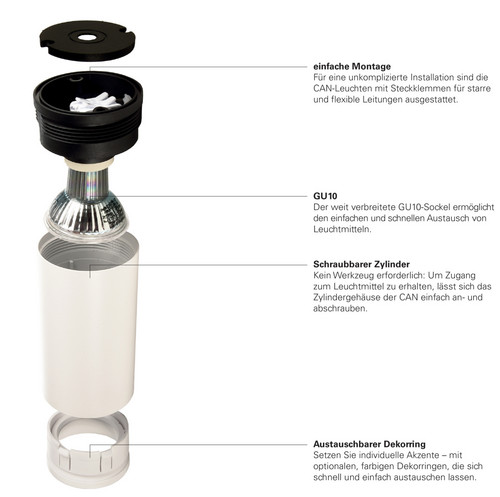 **einfache Montage**
Für eine unkomplizierte Installation sind die CAN-Leuchten mit Steckklemmen für starre und flexible Leitungen ausgestattet.

**GU10**
Der weit verbreitete GU10-Sockel ermöglicht den einfachen und schnellen Austausch von Leuchtmitteln.

**Schraubbarer Zylinder**
Kein Werkzeug erforderlich: Um Zugang zum Leuchtmittel zu erhalten, lässt sich das Zylindergehäuse der CAN einfach an- und abschrauben.

**Austauschbarer Dekorring**
Setzen Sie individuelle Akzente – mit optionalen, farbigen Dekorringen, die sich schnell und einfach austauschen lassen.